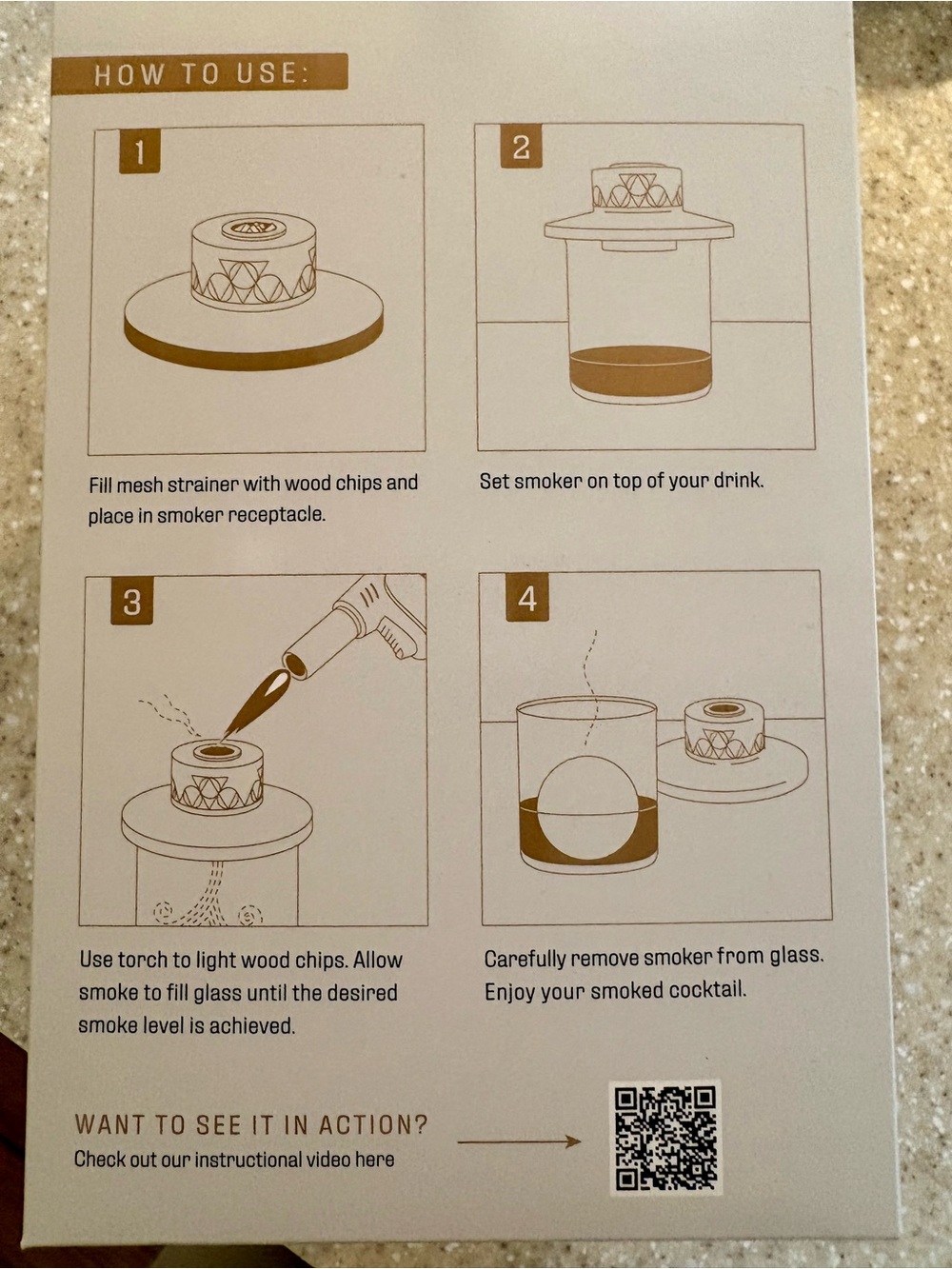 HOW TO USE:

1

Fill mesh strainer with wood chips and place in smoker receptacle.

2

Set smoker on top of your drink.

3

Use torch to light wood chips. Allow smoke to fill glass until the desired smoke level is achieved.

4

Carefully remove smoker from glass. Enjoy your smoked cocktail.

WANT TO SEE IT IN ACTION?
Check out our instructional video here